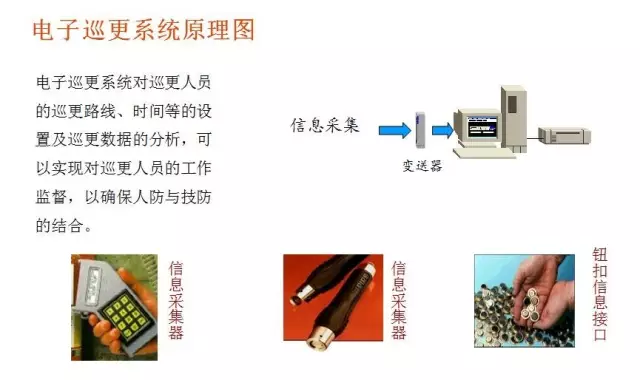 电子巡更系统原理图

电子巡更系统对巡更人员的巡更路线、时间等的设置及巡更数据的分析，可以实现对巡更人员的工作监督，以确保人防与技防的结合。

信息采集

变送器

信息采集器

信息采集器

钮扣信息接口